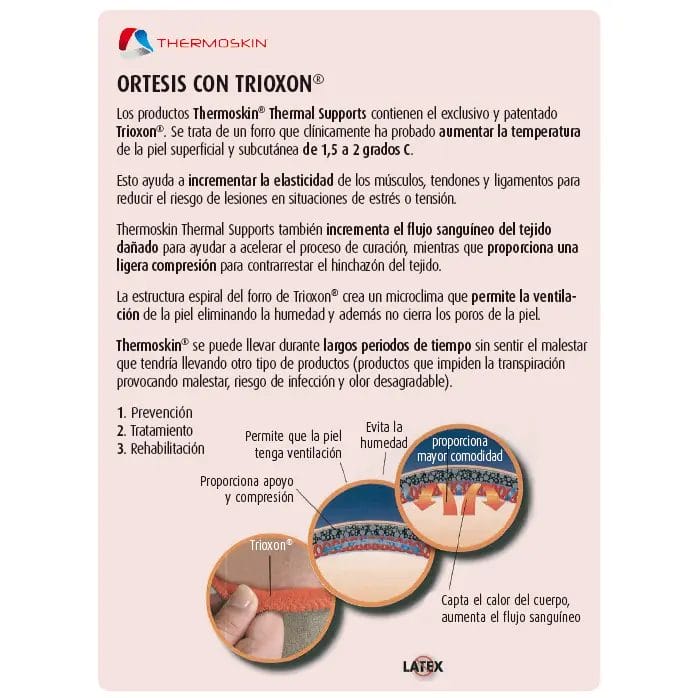 THERMOSKIN

ORTESIS CON TRIOXON®

Los productos Thermoskin® Thermal Supports contienen el exclusivo y patentado Trioxon®. Se trata de un forro que clínicamente ha probado aumentar la temperatura de la piel superficial y subcutánea de 1,5 a 2 grados C.

Esto ayuda a incrementar la elasticidad de los músculos, tendones y ligamentos para reducir el riesgo de lesiones en situaciones de estrés o tensión.

Thermoskin Thermal Supports también incrementa el flujo sanguíneo del tejido dañado para ayudar a acelerar el proceso de curación, mientras que proporciona una ligera compresión para contrarrestar el hinchazón del tejido.

La estructura espiral del forro de Trioxon® crea un microclima que permite la ventilación de la piel eliminando la humedad y además no cierra los poros de la piel.

Thermoskin® se puede llevar durante largos periodos de tiempo sin sentir el malestar que tendría llevando otro tipo de productos (productos que impiden la transpiración provocando malestar, riesgo de infección y olor desagradable).

1. Prevención
2. Tratamiento
3. Rehabilitación

Permite que la piel tenga ventilación

Evita la humedad

proporciona mayor comodidad

Proporciona apoyo y compresión

Trioxon®

Capta el calor del cuerpo, aumenta el flujo sanguíneo

LATEX